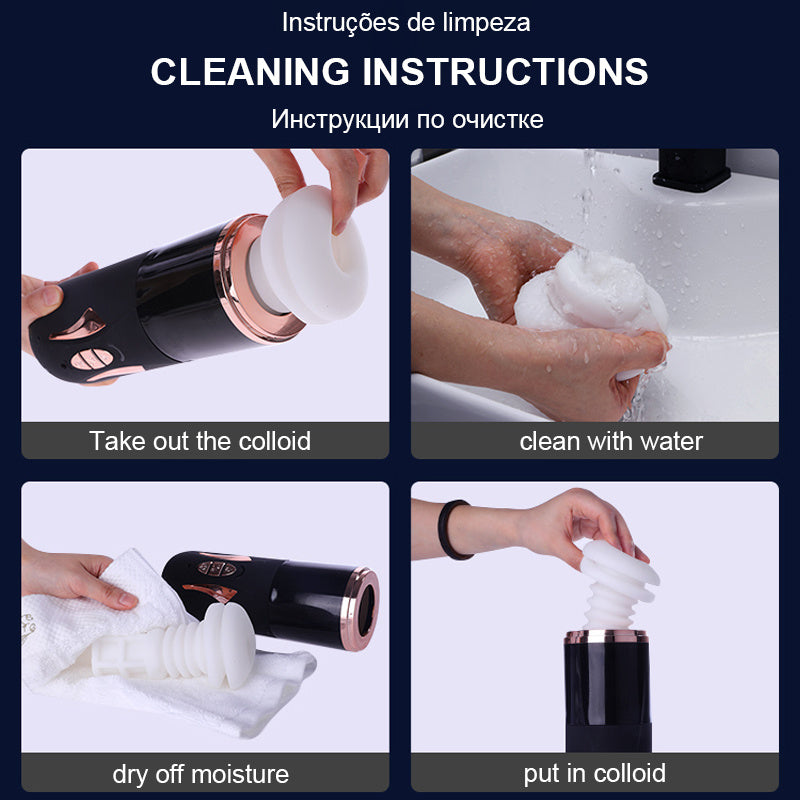 Instruções de limpeza

CLEANING INSTRUCTIONS

Инструкции по очистке

Take out the colloid

clean with water

dry off moisture

put in colloid